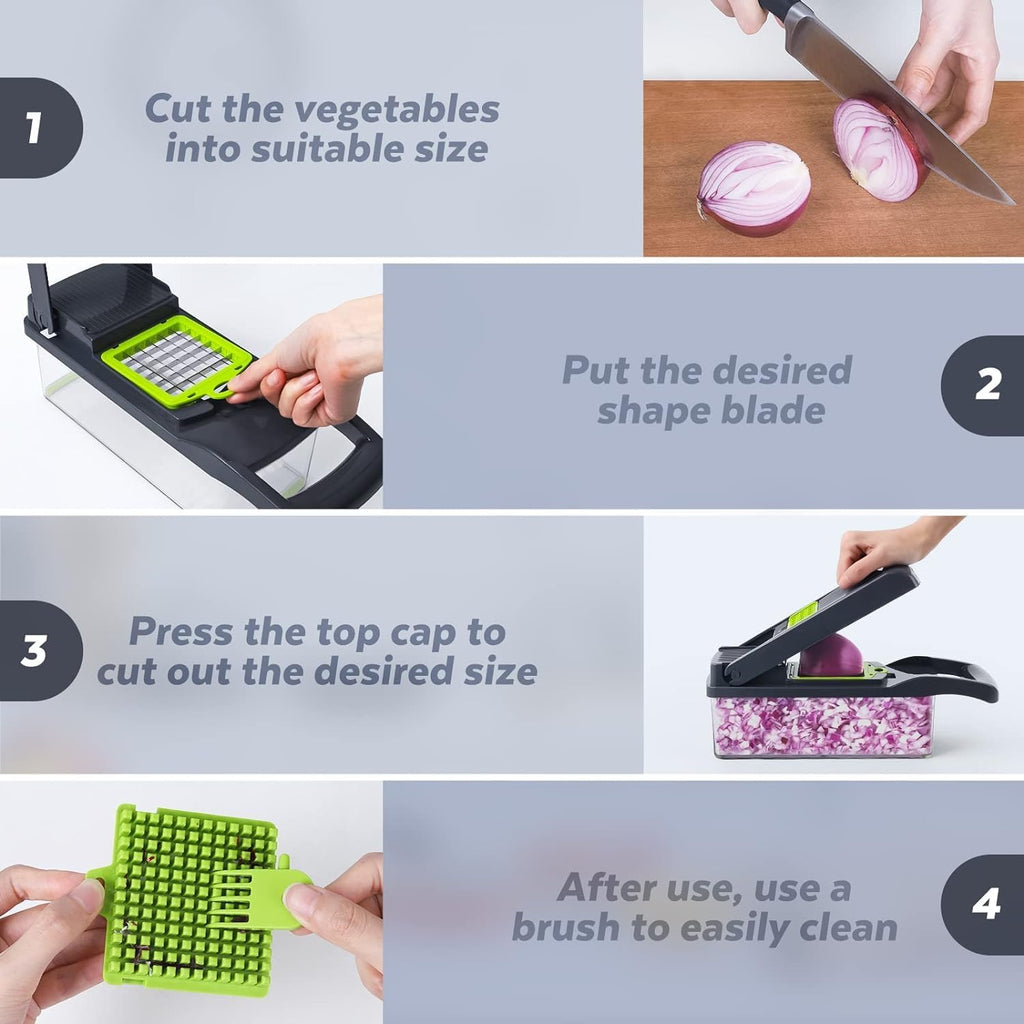 1
Cut the vegetables into suitable size

Put the desired shape blade
2

3
Press the top cap to cut out the desired size

After use, use a brush to easily clean
4