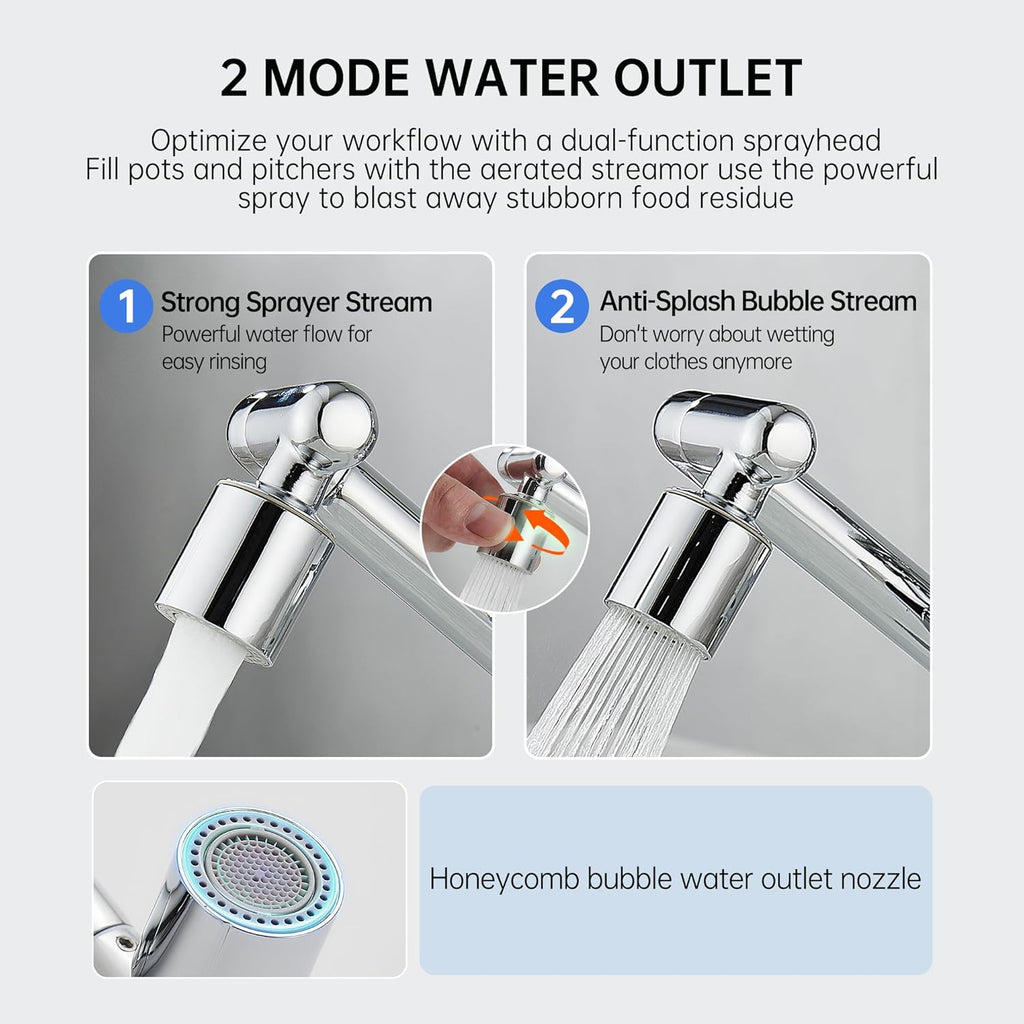 2 MODE WATER OUTLET

Optimize your workflow with a dual-function sprayhead Fill pots and pitchers with the aerated streamor use the powerful spray to blast away stubborn food residue

1 Strong Sprayer Stream
Powerful water flow for easy rinsing

2 Anti-Splash Bubble Stream
Don't worry about wetting your clothes anymore

Honeycomb bubble water outlet nozzle