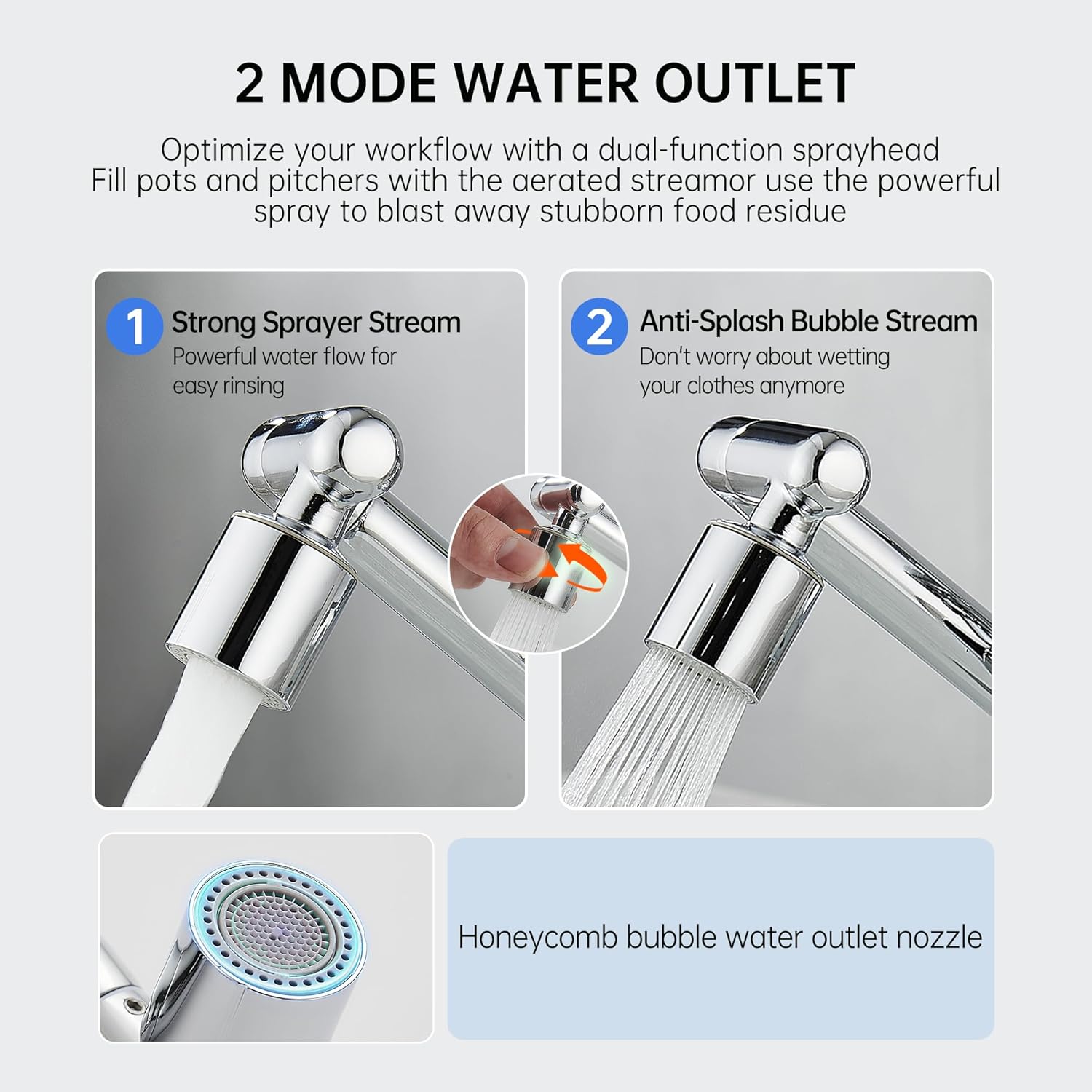 2 MODE WATER OUTLET

Optimize your workflow with a dual-function sprayhead Fill pots and pitchers with the aerated streamor use the powerful spray to blast away stubborn food residue

1 Strong Sprayer Stream
Powerful water flow for easy rinsing

2 Anti-Splash Bubble Stream
Don't worry about wetting your clothes anymore

Honeycomb bubble water outlet nozzle